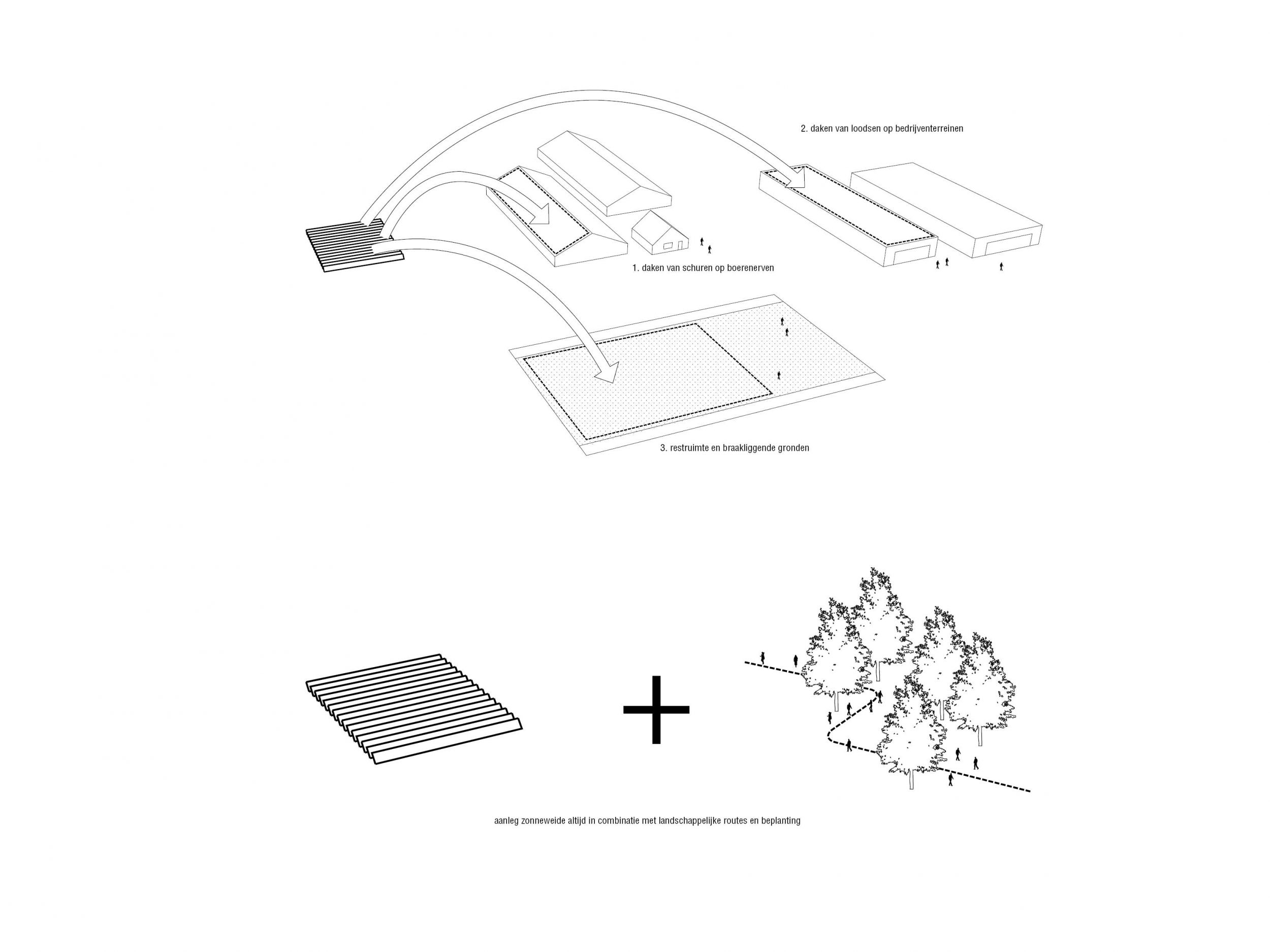 2. daken van loodsen op bedrijventerreinen

1. daken van schuren op boerenerven

3. restruimte en braakliggende gronden

+

aanleg zonneweide altijd in combinatie met landschappelijke routes en beplanting